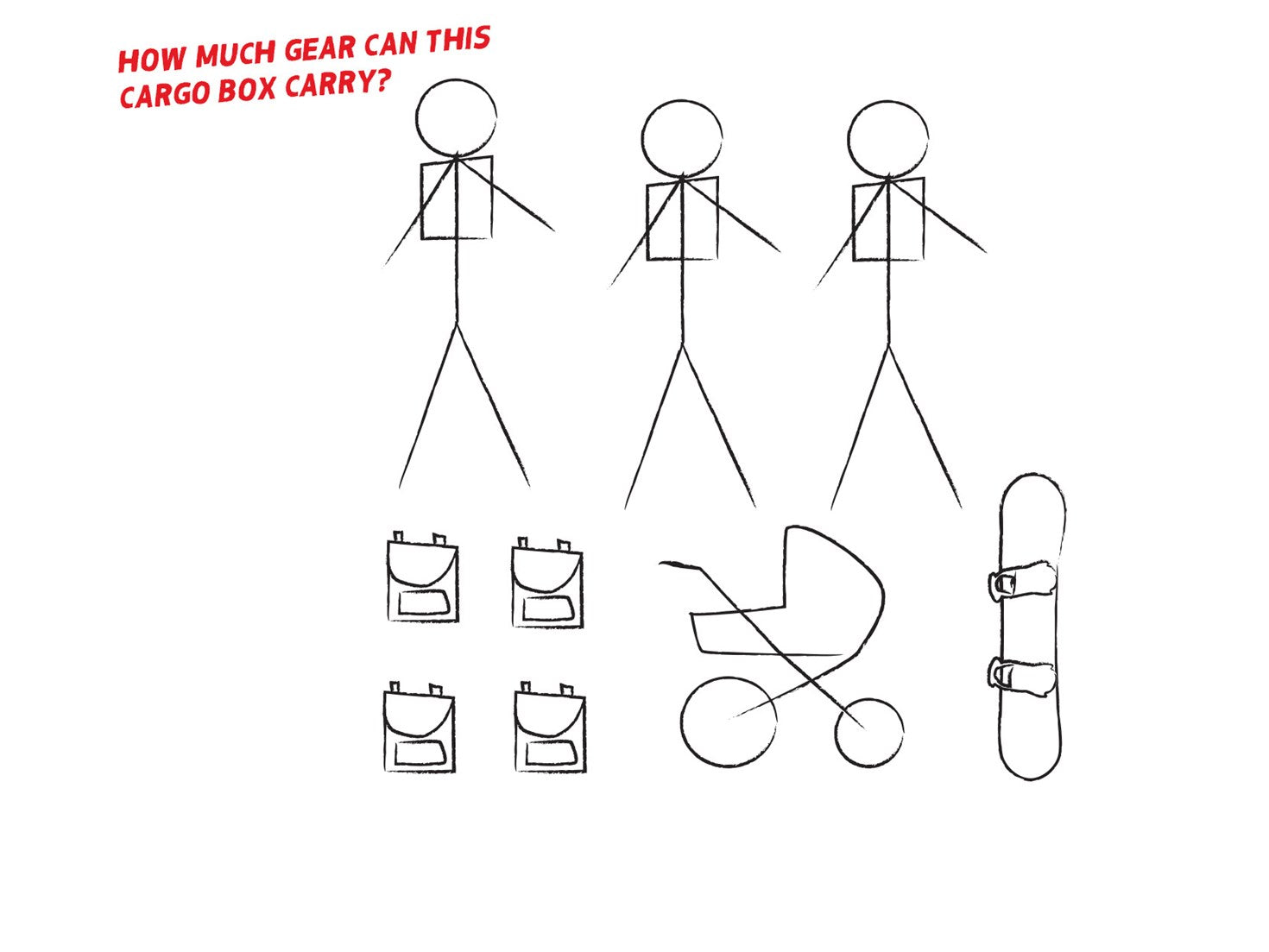 HOW MUCH GEAR CAN THIS CARGO BOX CARRY?