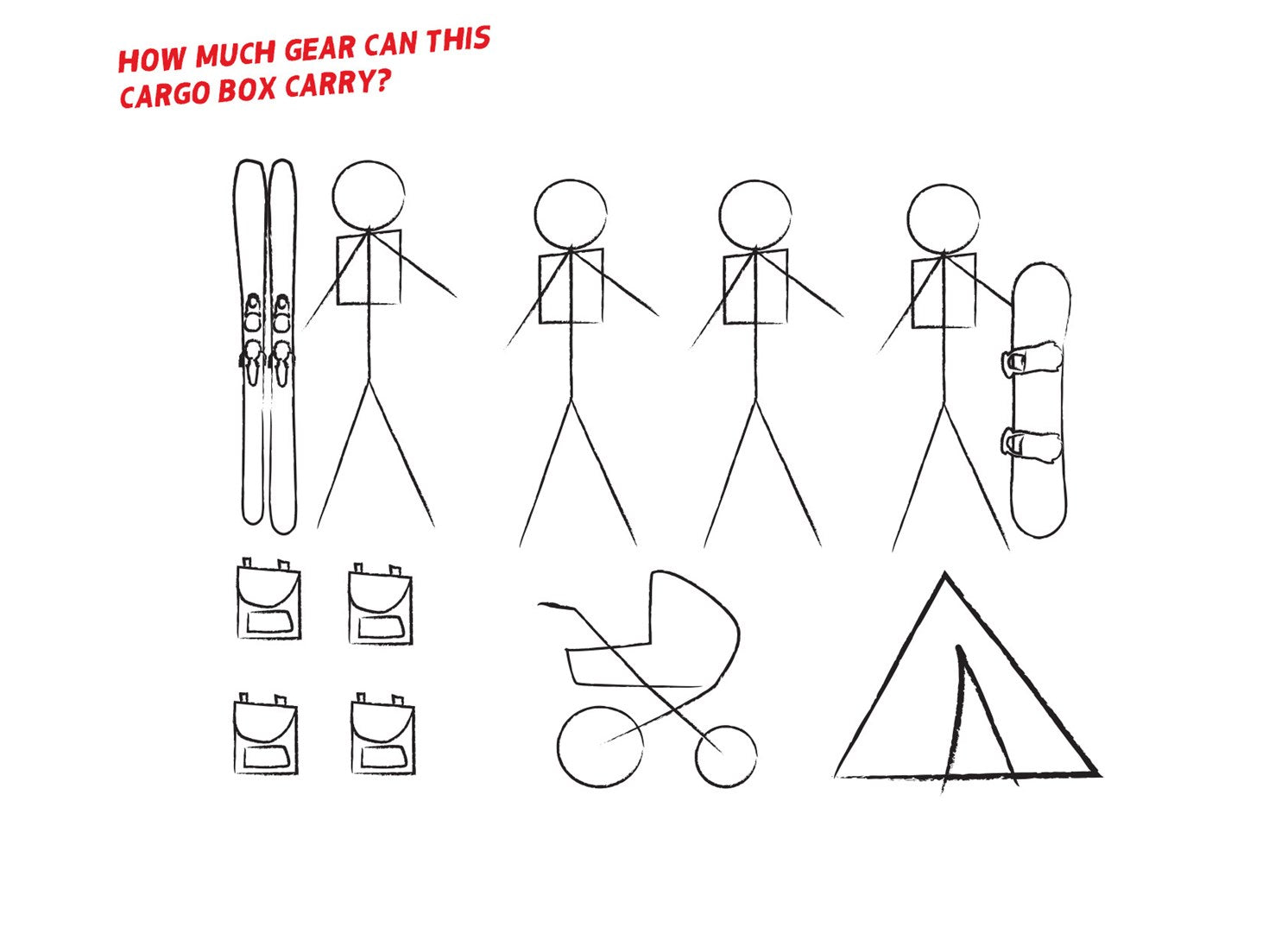 HOW MUCH GEAR CAN THIS CARGO BOX CARRY?