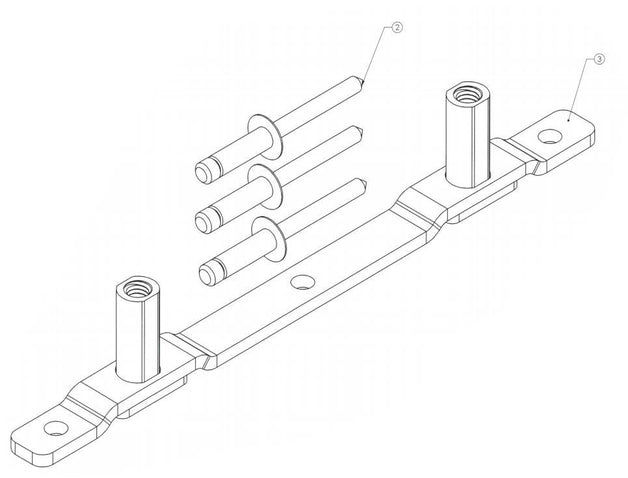 2

3